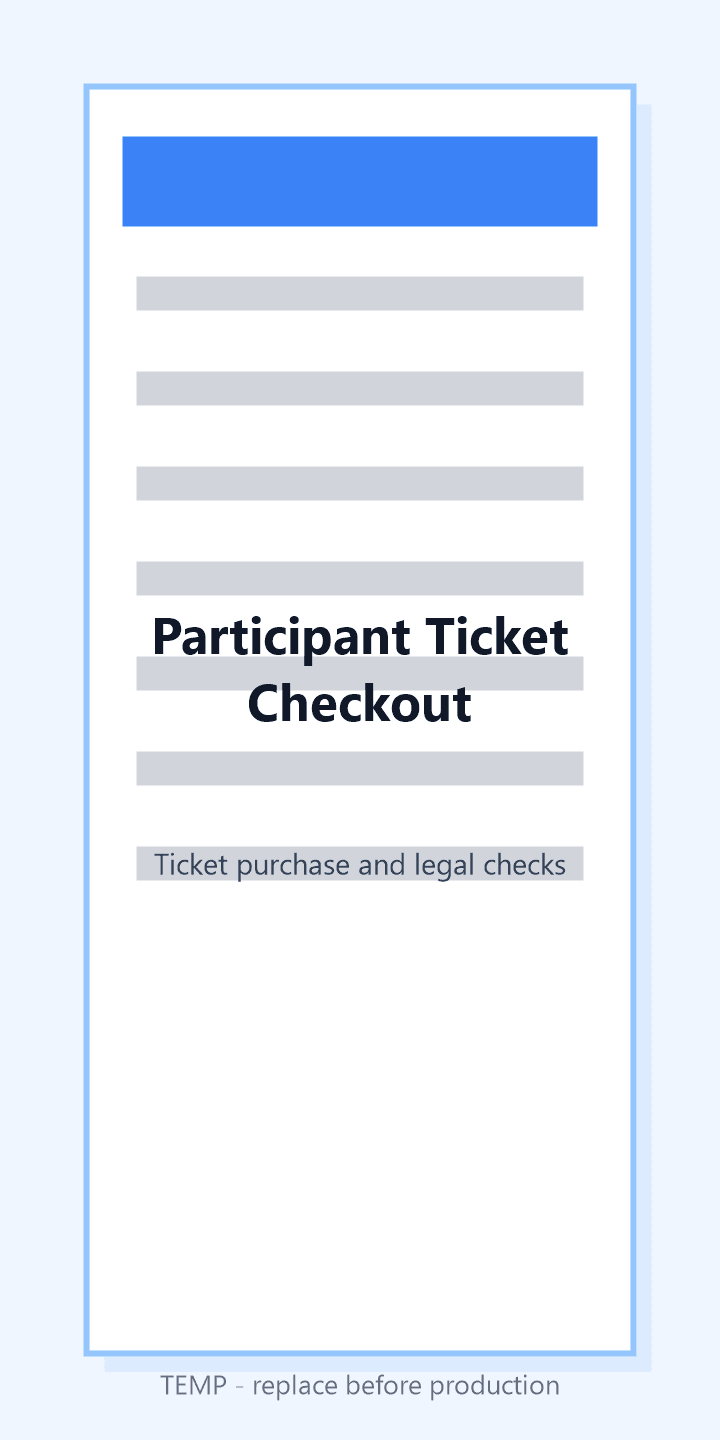 Participant Ticket Checkout

Ticket purchase and legal checks

TEMP - replace before production